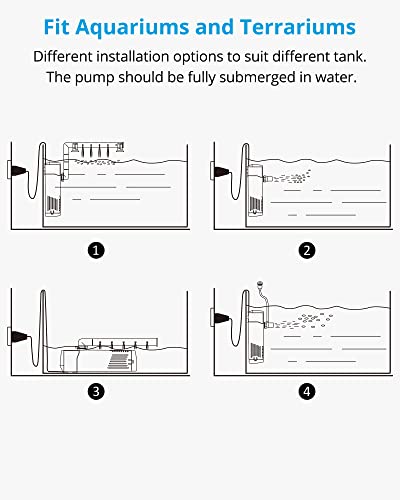 Fit Aquariums and Terrariums

Different installation options to suit different tank.
The pump should be fully submerged in water.

1

2

3

4