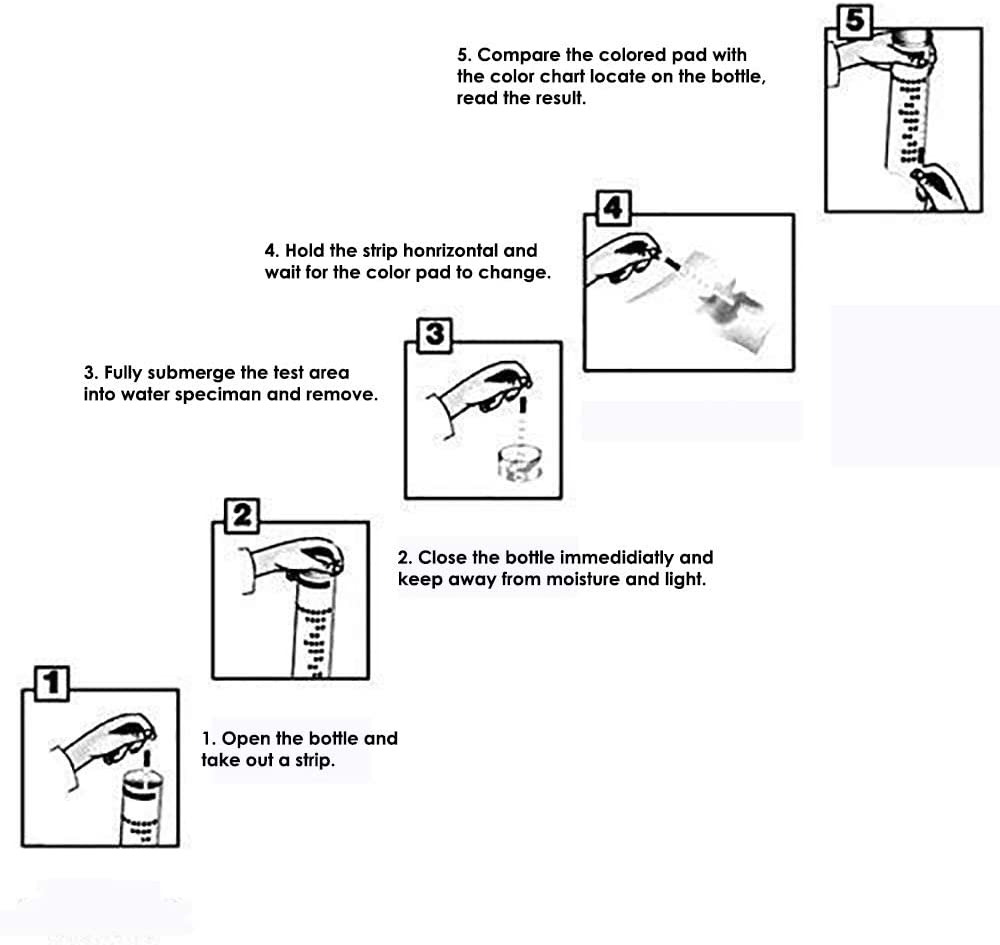 5

5. Compare the colored pad with the color chart locate on the bottle, read the result.

4

4. Hold the strip honrizontal and wait for the color pad to change.

3

3. Fully submerge the test area into water speciman and remove.

2

2. Close the bottle immedidiatly and keep away from moisture and light.

1

1. Open the bottle and take out a strip.