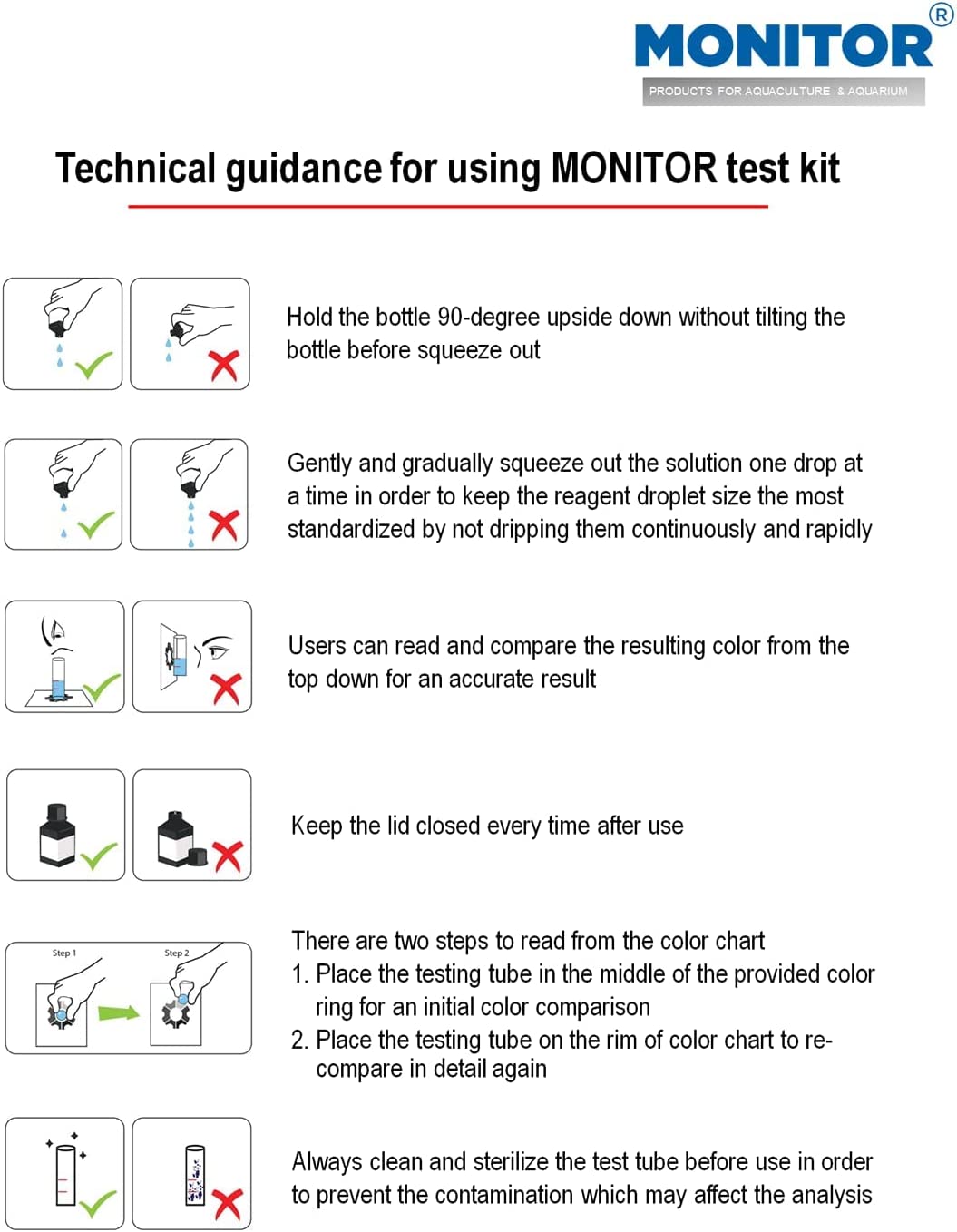 MONITOR®
PRODUCTS FOR AQUACULTURE & AQUARIUM

Technical guidance for using MONITOR test kit

Hold the bottle 90-degree upside down without tilting the bottle before squeeze out

Gently and gradually squeeze out the solution one drop at a time in order to keep the reagent droplet size the most standardized by not dripping them continuously and rapidly

Users can read and compare the resulting color from the top down for an accurate result

Keep the lid closed every time after use

Step 1 Step 2

There are two steps to read from the color chart
1. Place the testing tube in the middle of the provided color ring for an initial color comparison
2. Place the testing tube on the rim of color chart to re-compare in detail again

Always clean and sterilize the test tube before use in order to prevent the contamination which may affect the analysis