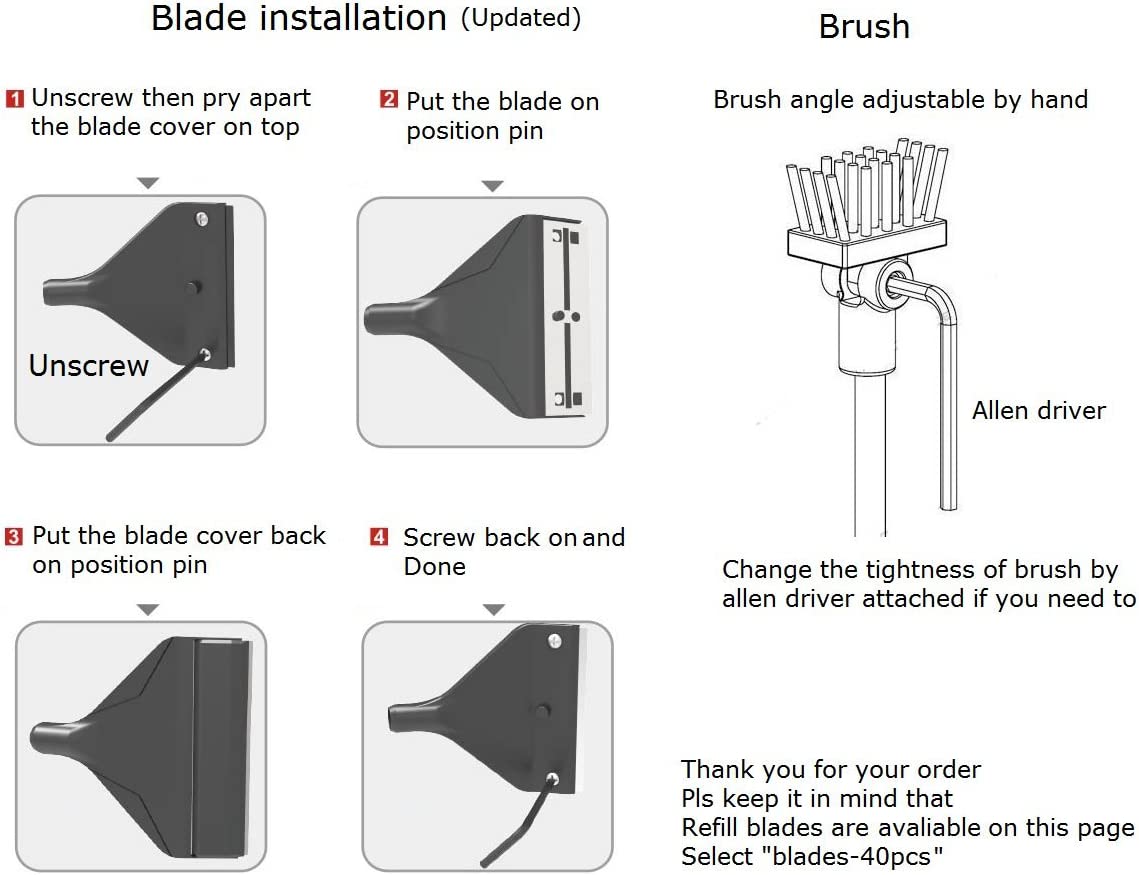 Blade installation (Updated)

1 Unscrew then pry apart the blade cover on top

Unscrew

2 Put the blade on position pin

3 Put the blade cover back on position pin

4 Screw back on and Done

Brush

Brush angle adjustable by hand

Allen driver

Change the tightness of brush by allen driver attached if you need to

Thank you for your order
Pls keep it in mind that
Refill blades are avaliable on this page
Select "blades-40pcs"