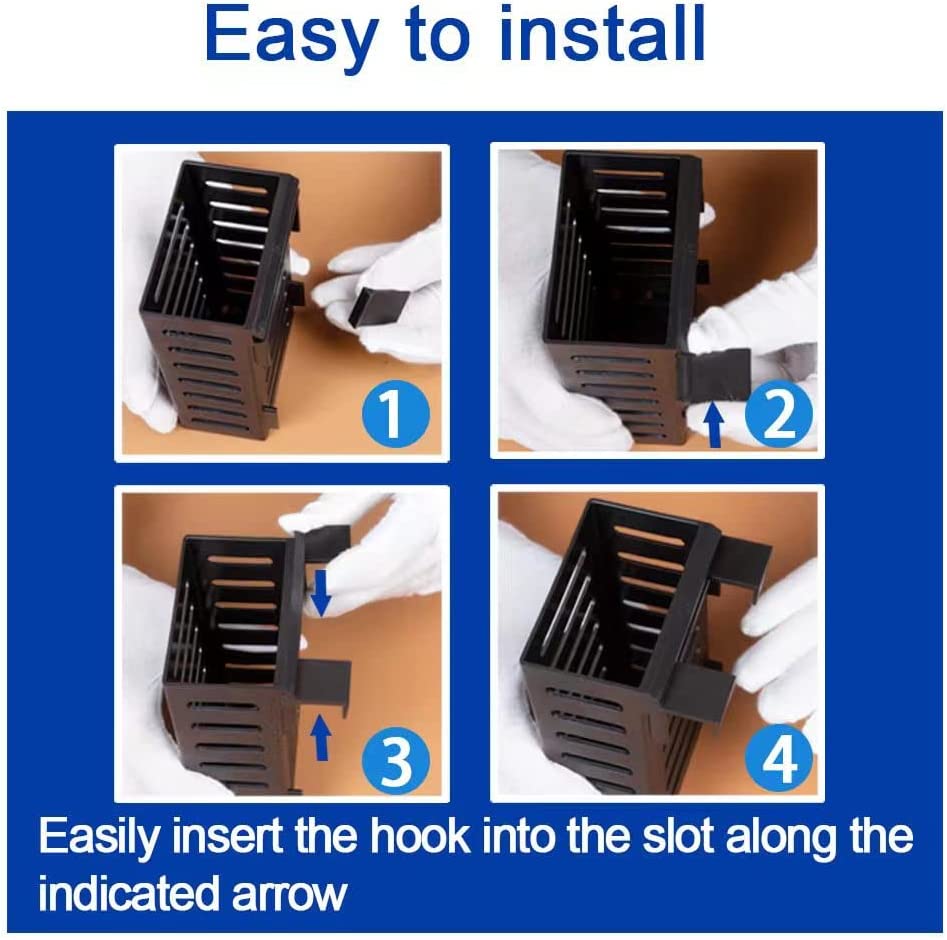 Easy to install

1

2

3

4

Easily insert the hook into the slot along the indicated arrow