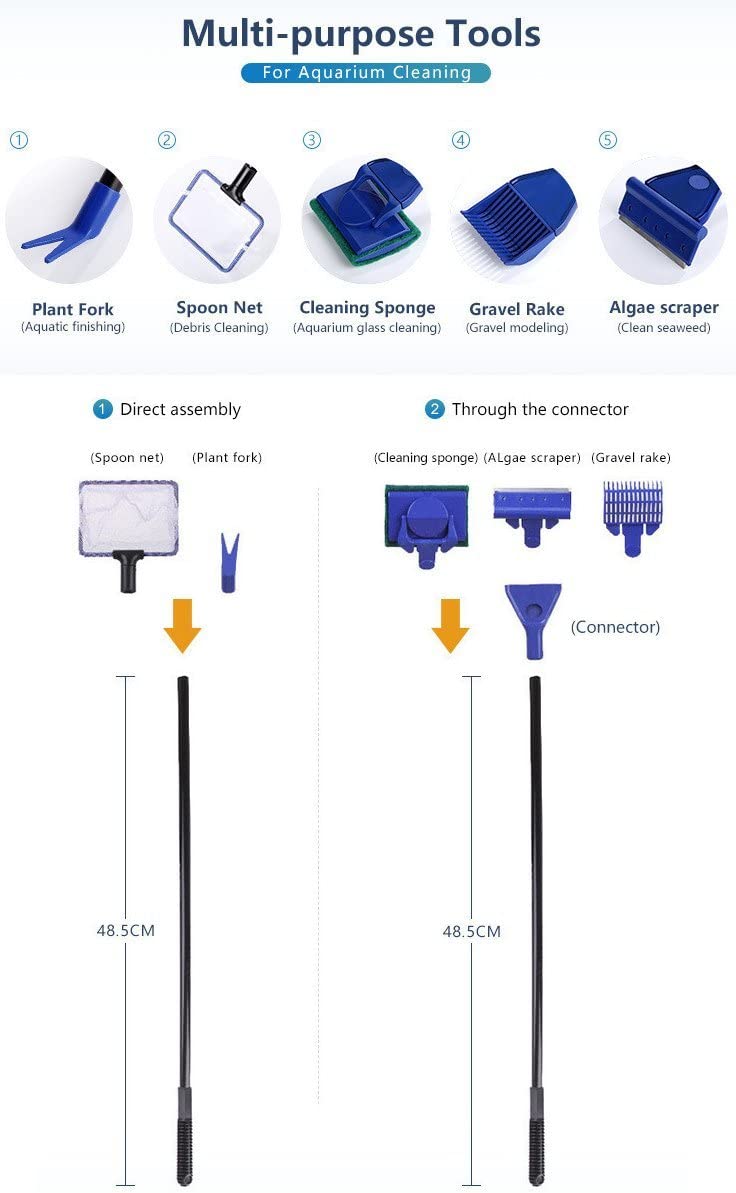 Multi-purpose Tools

For Aquarium Cleaning

①
Plant Fork
(Aquatic finishing)

②
Spoon Net
(Debris Cleaning)

③
Cleaning Sponge
(Aquarium glass cleaning)

④
Gravel Rake
(Gravel modeling)

⑤
Algae scraper
(Clean seaweed)

1 Direct assembly

(Spoon net) (Plant fork)

48.5CM

2 Through the connector

(Cleaning sponge) (ALgae scraper) (Gravel rake)

(Connector)

48.5CM