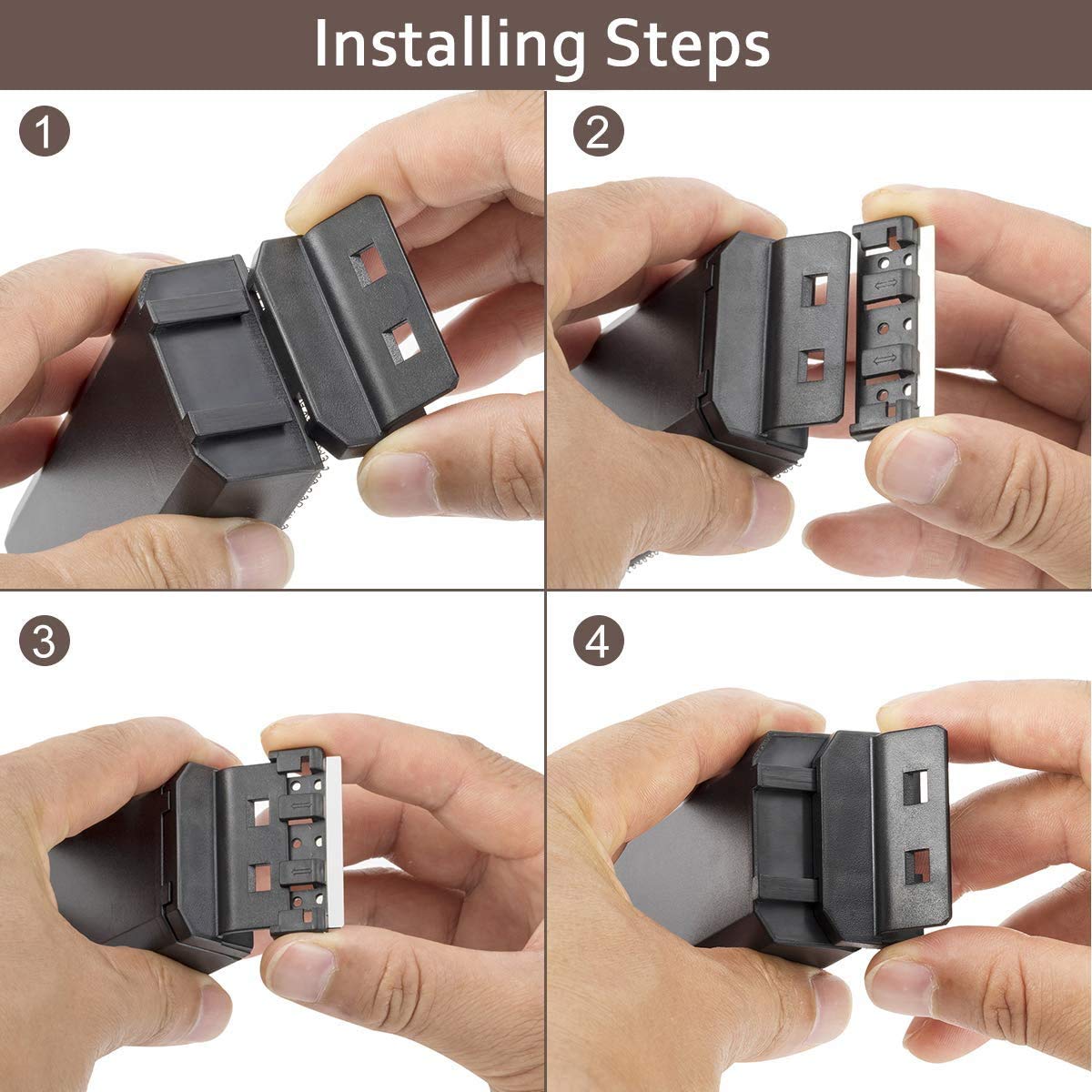 Installing Steps

1

2

3

4