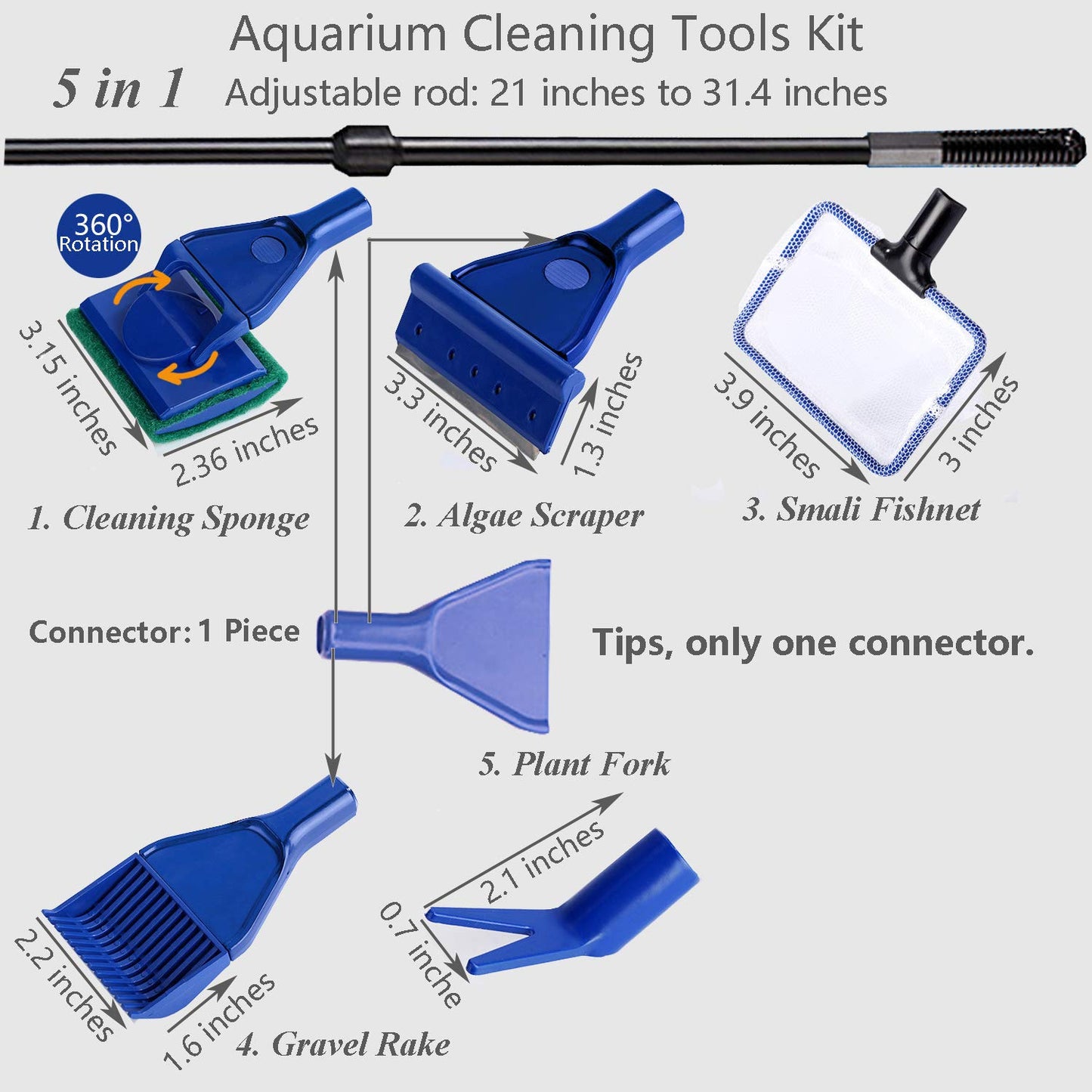 Aquarium Cleaning Tools Kit

5 in 1 Adjustable rod: 21 inches to 31.4 inches

360° Rotation

3.15 inches

2.36 inches

1. Cleaning Sponge

3.3 inches

1.3 inches

2. Algae Scraper

3.9 inches

3 inches

3. Smali Fishnet

Connector: 1 Piece

Tips, only one connector.

5. Plant Fork

2.1 inches

0.7 inche

2.2 inches

1.6 inches

4. Gravel Rake