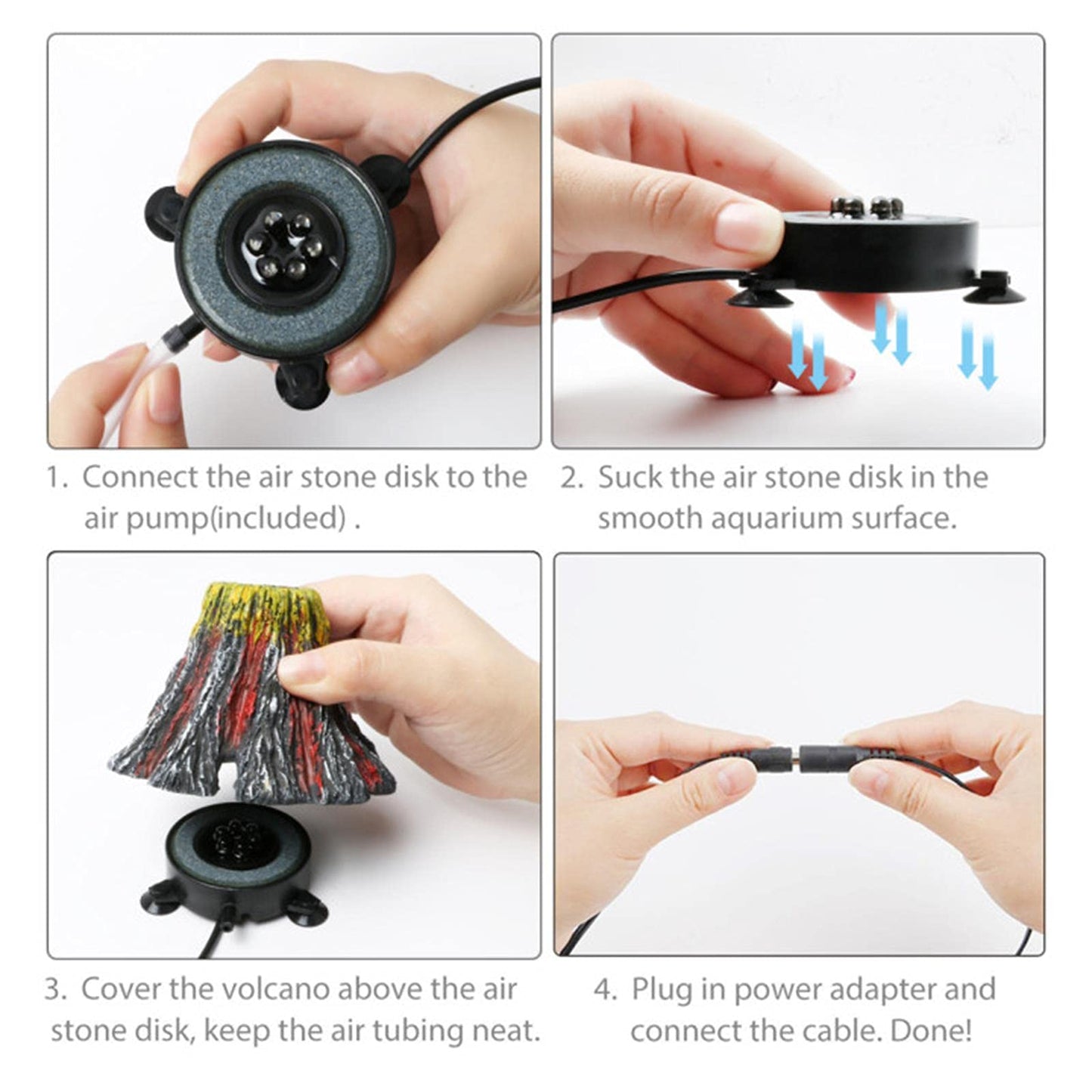 1. Connect the air stone disk to the air pump(included) .

2. Suck the air stone disk in the smooth aquarium surface.

3. Cover the volcano above the air stone disk, keep the air tubing neat.

4. Plug in power adapter and connect the cable. Done!