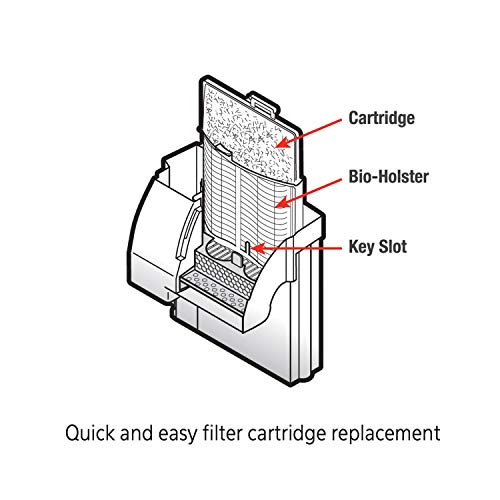 Cartridge

Bio-Holster

Key Slot

Quick and easy filter cartridge replacement