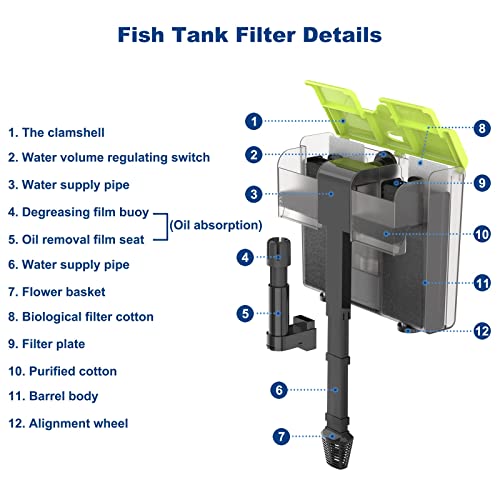 Fish Tank Filter Details

1. The clamshell
2. Water volume regulating switch
3. Water supply pipe
4. Degreasing film buoy
5. Oil removal film seat
(Oil absorption)
6. Water supply pipe
7. Flower basket
8. Biological filter cotton
9. Filter plate
10. Purified cotton
11. Barrel body
12. Alignment wheel

1
2
3
4
5
6
7
8
9
10
11
12