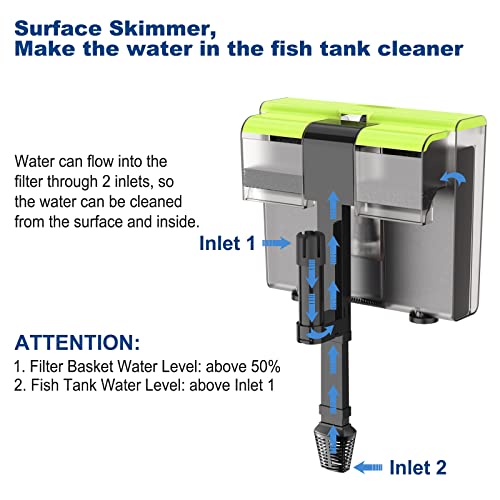 Surface Skimmer,
Make the water in the fish tank cleaner

Water can flow into the filter through 2 inlets, so the water can be cleaned from the surface and inside.

Inlet 1

ATTENTION:
1. Filter Basket Water Level: above 50%
2. Fish Tank Water Level: above Inlet 1

Inlet 2