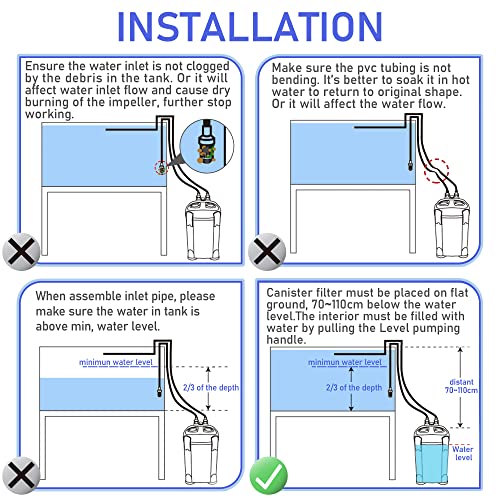 INSTALLATION

Ensure the water inlet is not clogged by the debris in the tank. Or it will affect water inlet flow and cause dry burning of the impeller, further stop working.

Make sure the pvc tubing is not bending. It's better to soak it in hot water to return to original shape. Or it will affect the water flow.

When assemble inlet pipe, please make sure the water in tank is above min, water level.

minimun water level

2/3 of the depth

Canister filter must be placed on flat ground, 70~110cm below the water level.The interior must be filled with water by pulling the Level pumping handle.

minimun water level

2/3 of the depth

distant 70~110cm

Water level