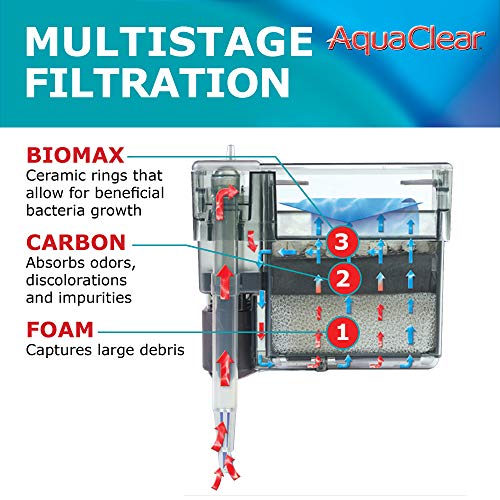 MULTISTAGE FILTRATION

AquaClear

BIOMAX
Ceramic rings that allow for beneficial bacteria growth

CARBON
Absorbs odors, discolorations and impurities

FOAM
Captures large debris

3

2

1