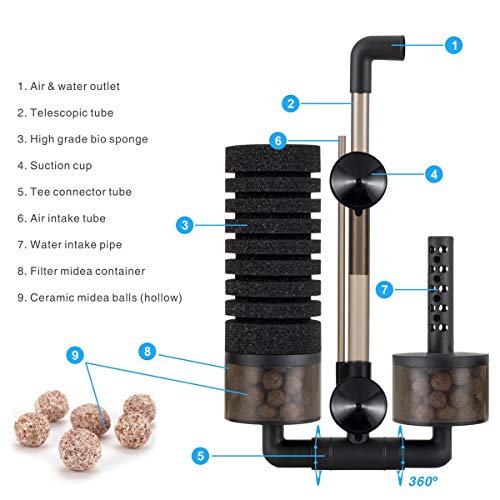 1. Air & water outlet
2. Telescopic tube
3. High grade bio sponge
4. Suction cup
5. Tee connector tube
6. Air intake tube
7. Water intake pipe
8. Filter midea container
9. Ceramic midea balls (hollow)

1
2
6
4
3
7
8
9
5
360°