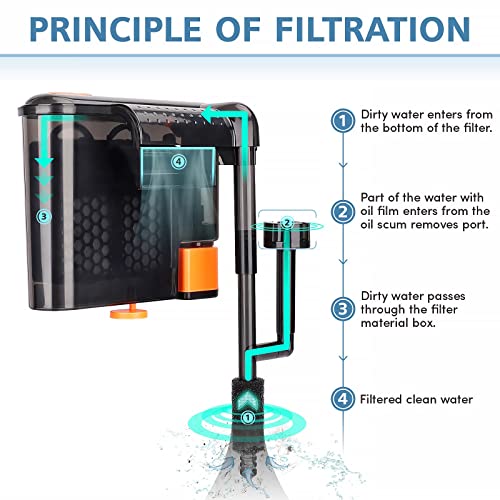 PRINCIPLE OF FILTRATION

4

3

2

1

1 Dirty water enters from the bottom of the filter.

2 Part of the water with oil film enters from the oil scum removes port.

3 Dirty water passes through the filter material box.

4 Filtered clean water