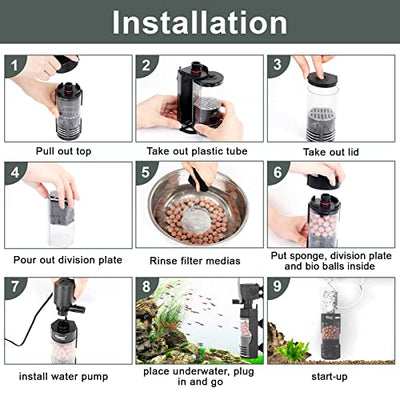 Installation

1
Pull out top

2
Take out plastic tube

3
Take out lid

4
Pour out division plate

5
Rinse filter medias

6
Put sponge, division plate and bio balls inside

7
install water pump

8
place underwater, plug in and go

9
start-up