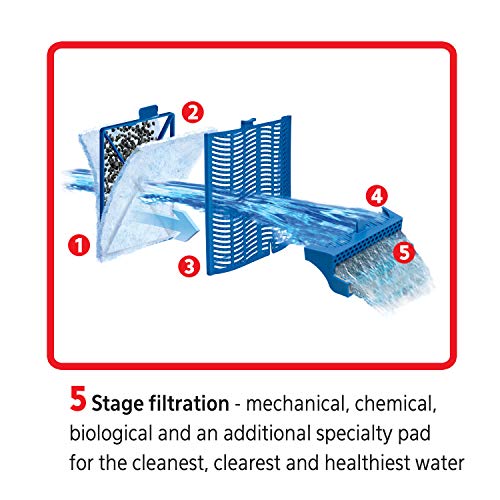 2

4

1

3

5

5 Stage filtration - mechanical, chemical, biological and an additional specialty pad for the cleanest, clearest and healthiest water