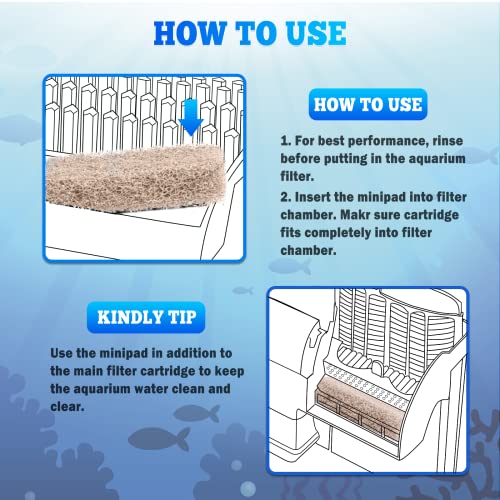 HOW TO USE

HOW TO USE

1. For best performance, rinse before putting in the aquarium filter.

2. Insert the minipad into filter chamber. Makr sure cartridge fits completely into filter chamber.

KINDLY TIP

Use the minipad in addition to the main filter cartridge to keep the aquarium water clean and clear.