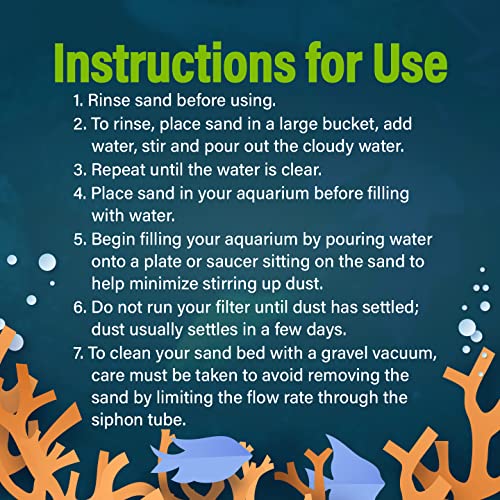 Instructions for Use

1. Rinse sand before using.
2. To rinse, place sand in a large bucket, add water, stir and pour out the cloudy water.
3. Repeat until the water is clear.
4. Place sand in your aquarium before filling with water.
5. Begin filling your aquarium by pouring water onto a plate or saucer sitting on the sand to help minimize stirring up dust.
6. Do not run your filter until dust has settled; dust usually settles in a few days.
7. To clean your sand bed with a gravel vacuum, care must be taken to avoid removing the sand by limiting the flow rate through the siphon tube.