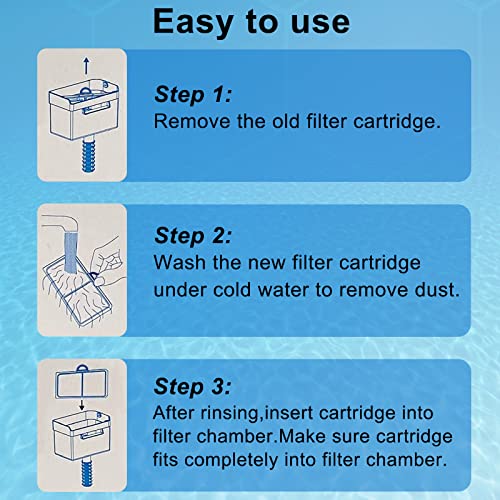 Easy to use

Step 1:
Remove the old filter cartridge.

Step 2:
Wash the new filter cartridge under cold water to remove dust.

Step 3:
After rinsing,insert cartridge into filter chamber.Make sure cartridge fits completely into filter chamber.