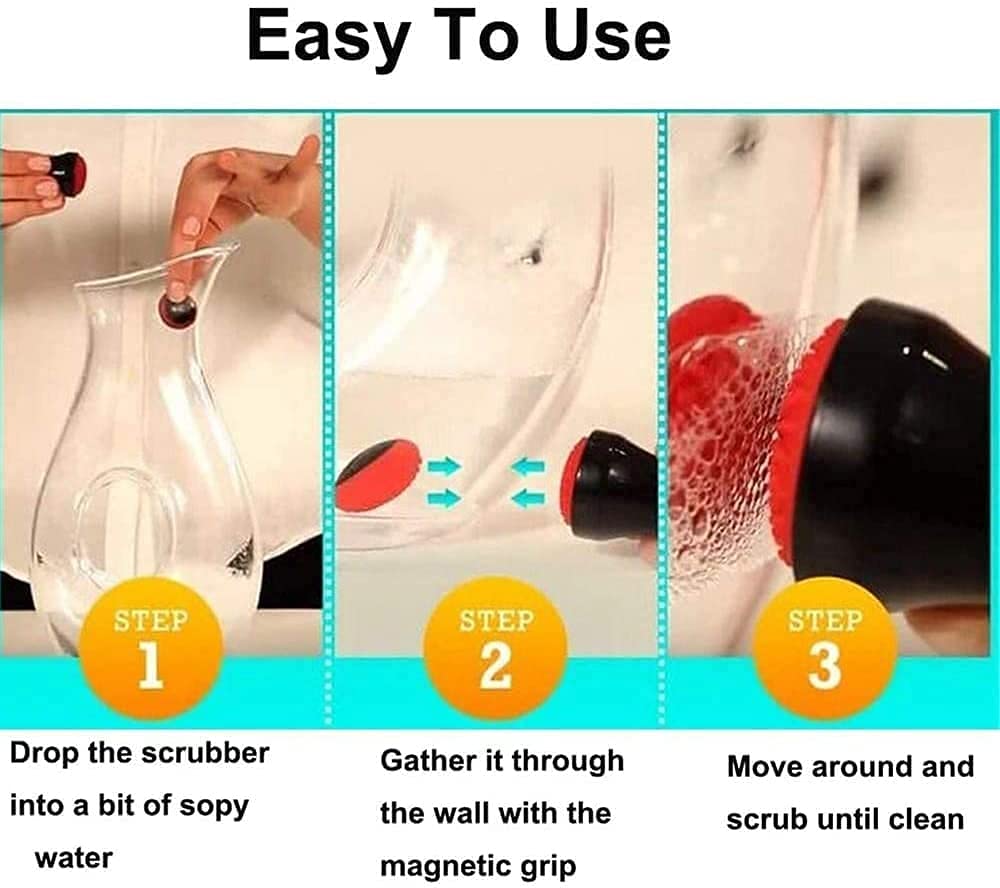 Easy To Use

STEP
1

STEP
2

STEP
3

Drop the scrubber into a bit of sopy water

Gather it through the wall with the magnetic grip

Move around and scrub until clean