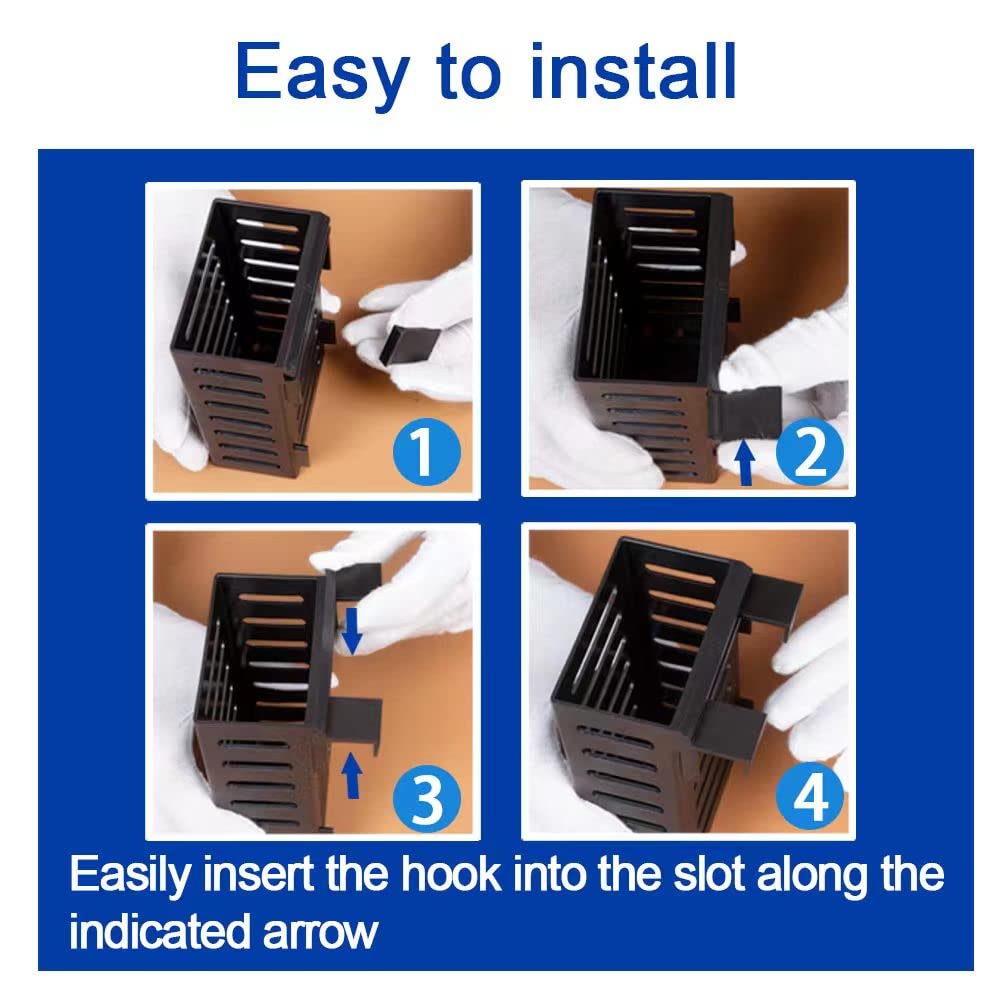 Easy to install

1

2

3

4

Easily insert the hook into the slot along the indicated arrow