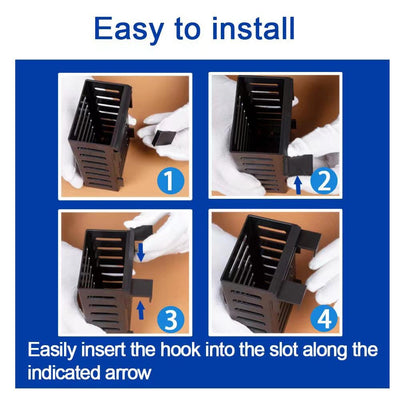 Easy to install

1

2

3

4

Easily insert the hook into the slot along the indicated arrow