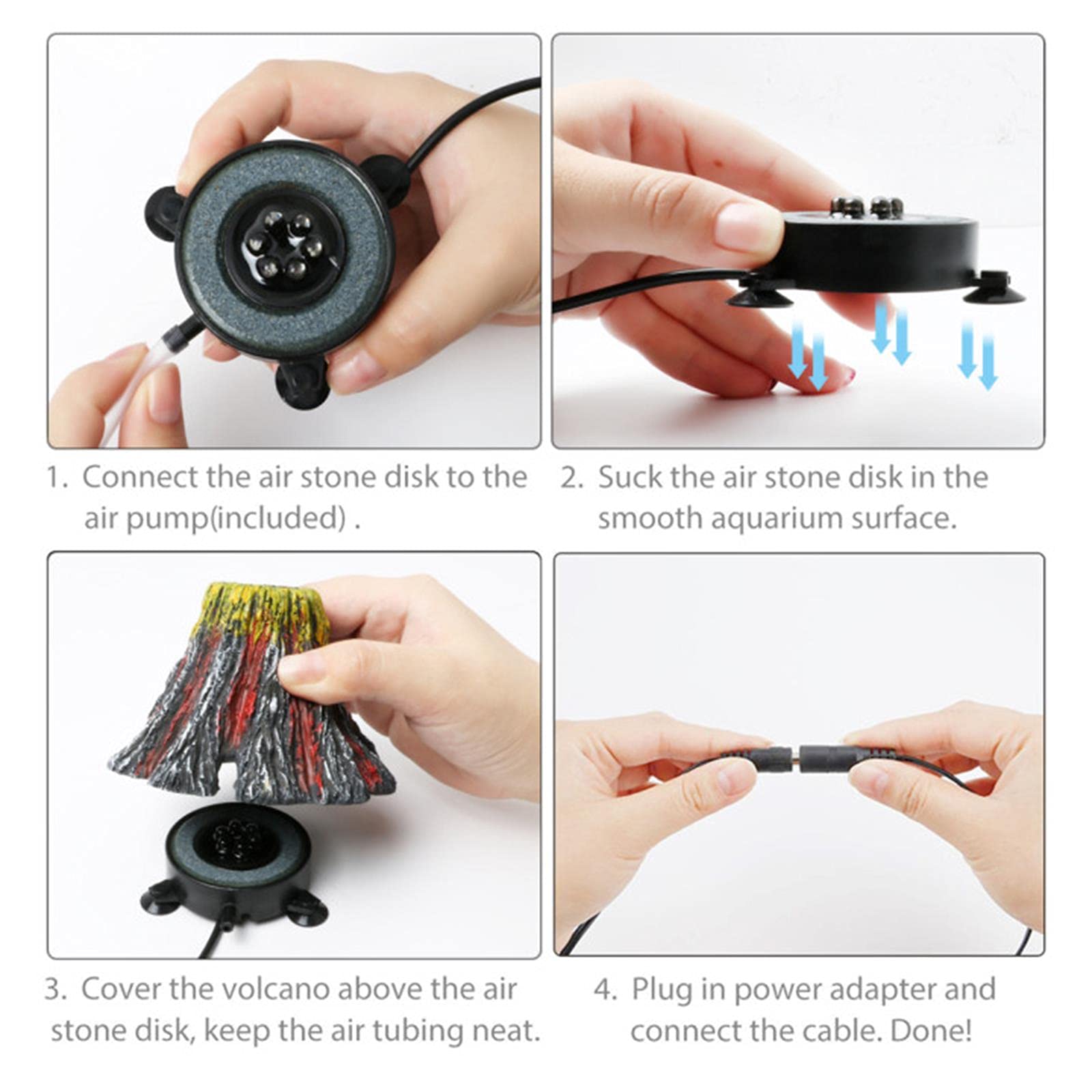 1. Connect the air stone disk to the air pump(included) .

2. Suck the air stone disk in the smooth aquarium surface.

3. Cover the volcano above the air stone disk, keep the air tubing neat.

4. Plug in power adapter and connect the cable. Done!