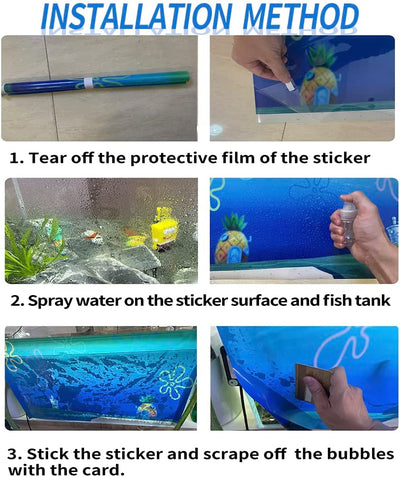 INSTALLATION METHOD

1. Tear off the protective film of the sticker

2. Spray water on the sticker surface and fish tank

3. Stick the sticker and scrape off the bubbles with the card.