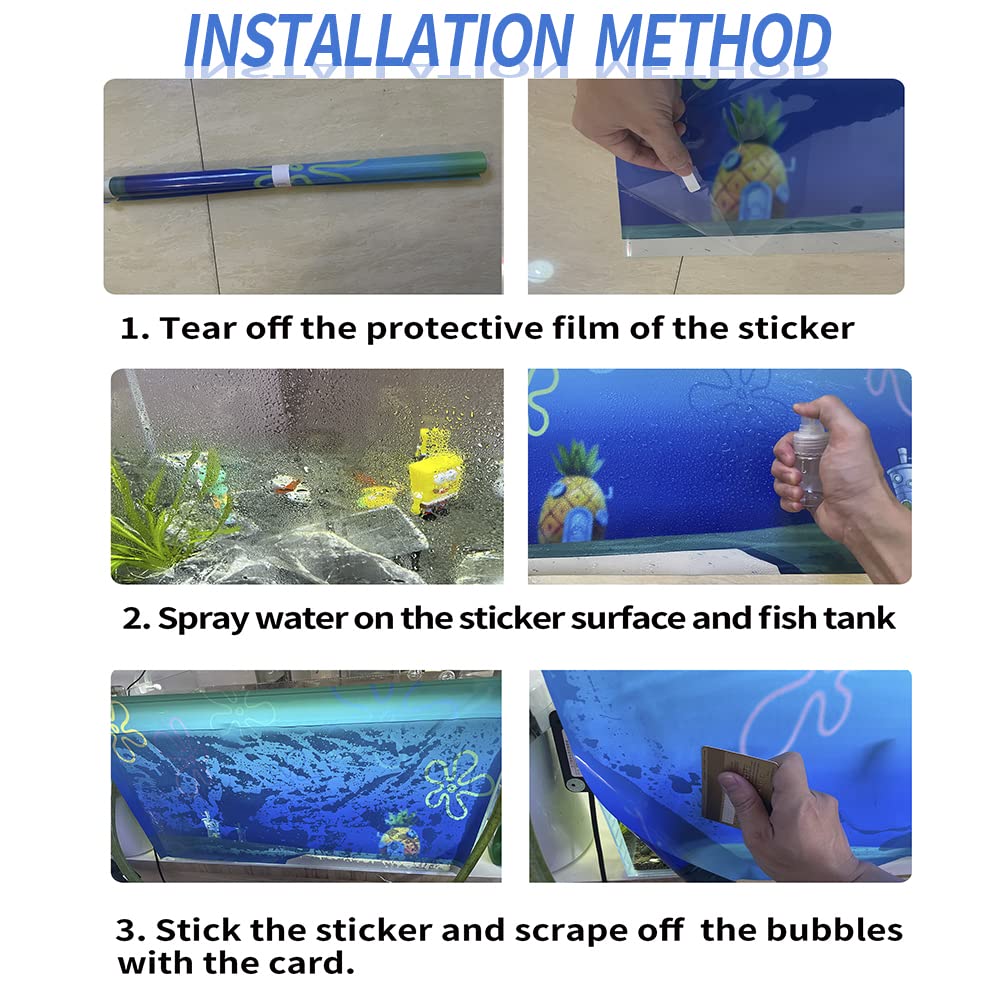 INSTALLATION METHOD

1. Tear off the protective film of the sticker

2. Spray water on the sticker surface and fish tank

3. Stick the sticker and scrape off the bubbles with the card.