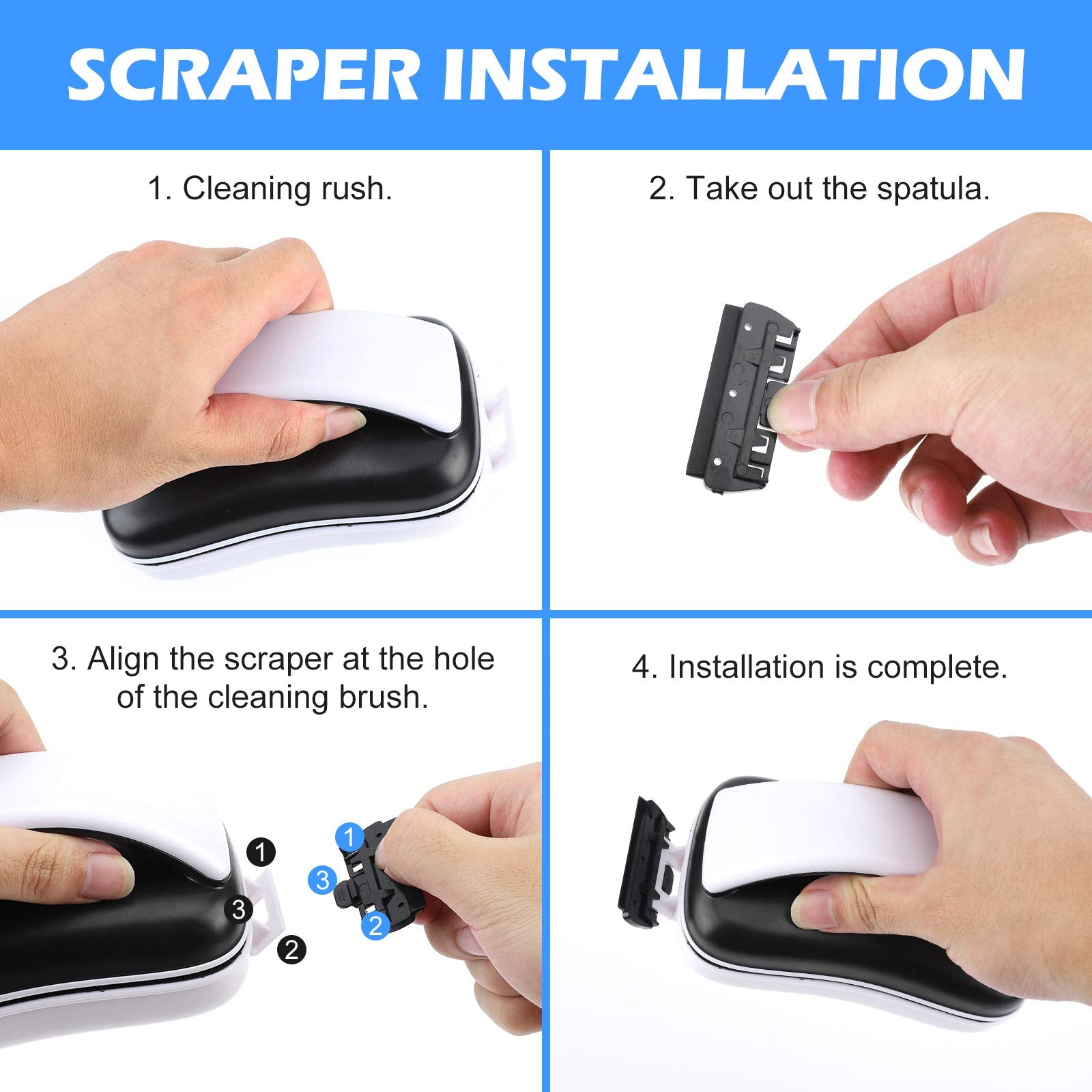 SCRAPER INSTALLATION

1. Cleaning rush.

2. Take out the spatula.

3. Align the scraper at the hole of the cleaning brush.

1
3
2

1
3
2

4. Installation is complete.